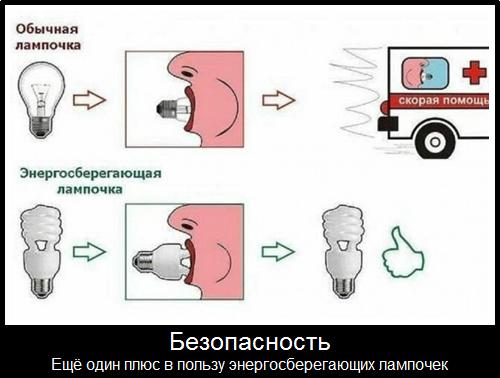 Обычная лампочка

скорая помощь

Энергосберегающая лампочка

Безопасность

Ещё один плюс в пользу энергосберегающих лампочек